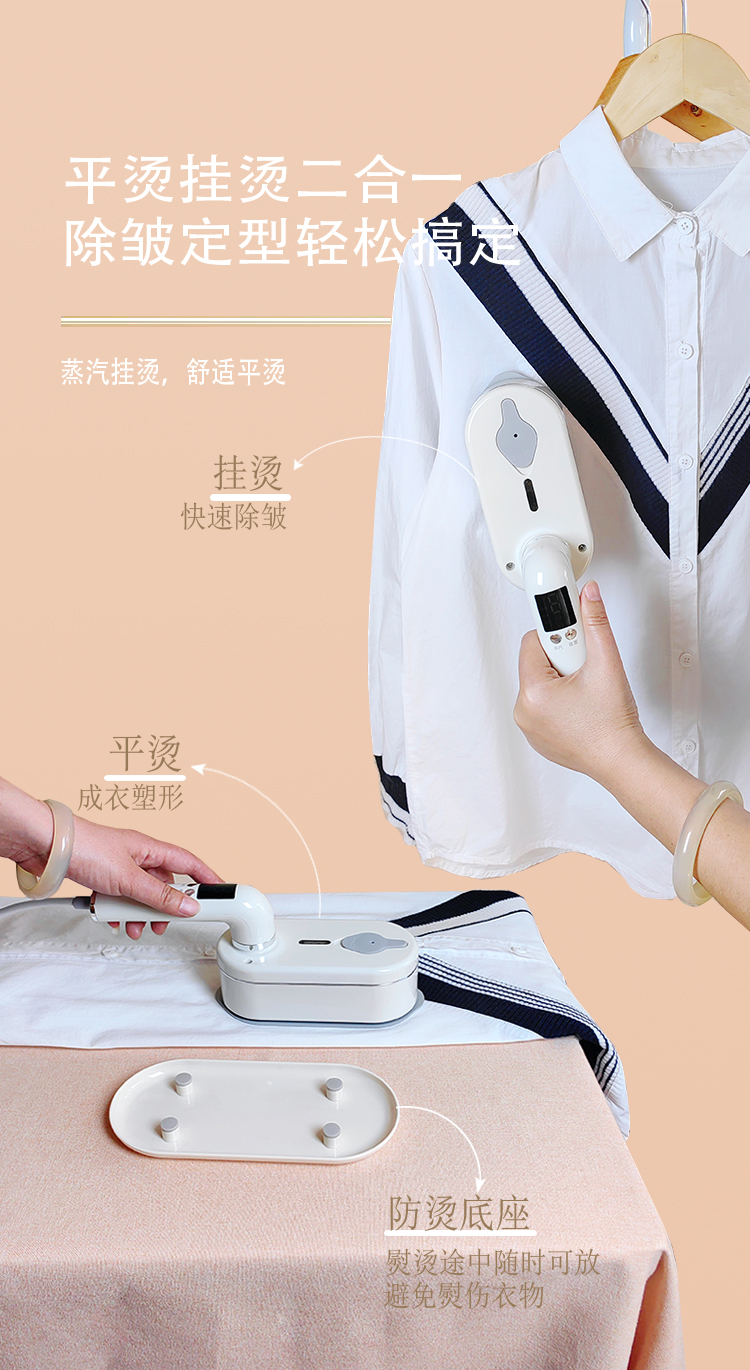 平烫挂烫二合一
除皱定型轻松搞定

蒸汽挂烫，舒适平烫

挂烫
快速除皱

平烫
成衣塑形

防烫底座
熨烫途中随时可放
避免熨伤衣物